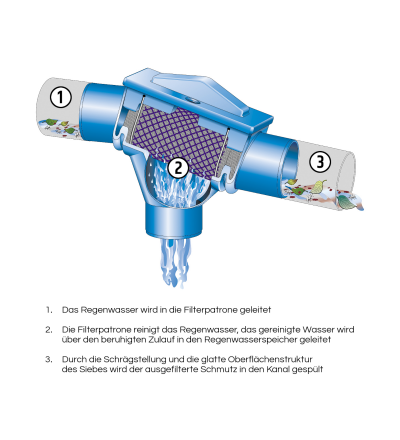 1

2

3

1. Das Regenwasser wird in die Filterpatrone geleitet

2. Die Filterpatrone reinigt das Regenwasser, das gereinigte Wasser wird über den beruhigten Zulauf in den Regenwasserspeicher geleitet

3. Durch die Schrägstellung und die glatte Oberflächenstruktur des Siebes wird der ausgefilterte Schmutz in den Kanal gespült